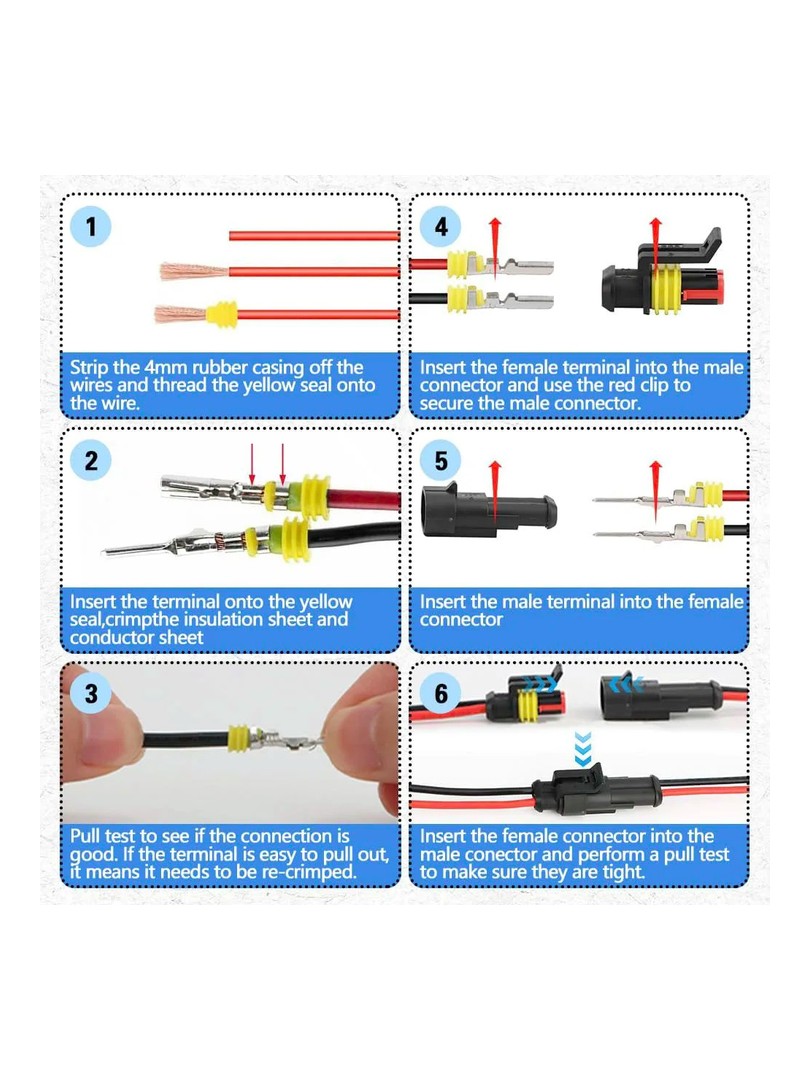 1

Strip the 4mm rubber casing off the wires and thread the yellow seal onto the wire.

2

Insert the terminal onto the yellow seal,crimpthe insulation sheet and conductor sheet

3

Pull test to see if the connection is good. If the terminal is easy to pull out, it means it needs to be re-crimped.

4

Insert the female terminal into the male connector and use the red clip to secure the male connector.

5

Insert the male terminal into the female connector

6

Insert the female connector into the male conector and perform a pull test to make sure they are tight.