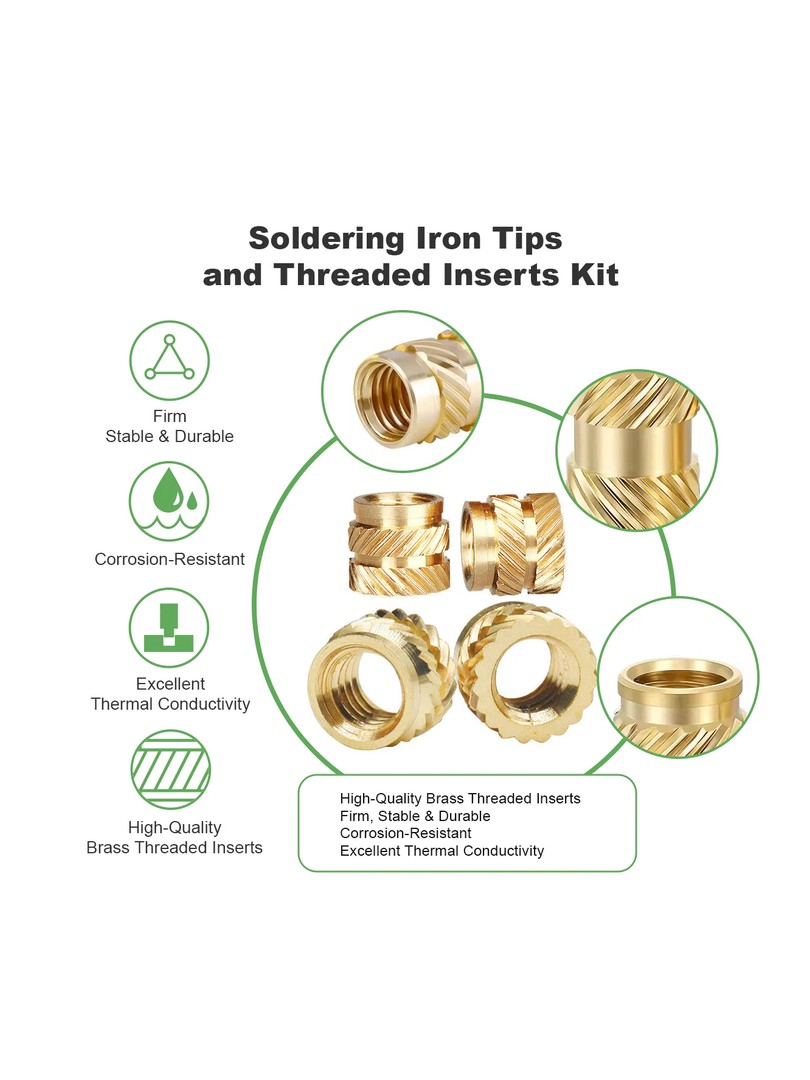 Soldering Iron Tips and Threaded Inserts Kit

Firm
Stable & Durable

Corrosion-Resistant

Excellent
Thermal Conductivity

High-Quality
Brass Threaded Inserts

High-Quality Brass Threaded Inserts
Firm, Stable & Durable
Corrosion-Resistant
Excellent Thermal Conductivity