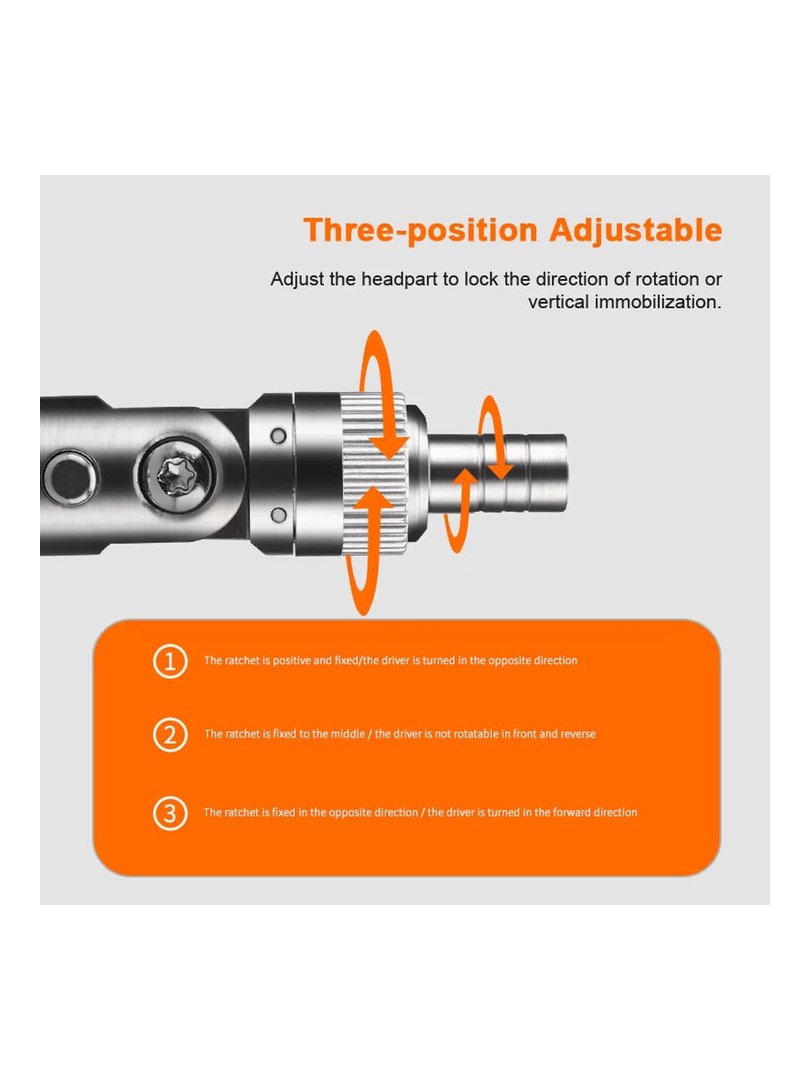 Three-position Adjustable

Adjust the headpart to lock the direction of rotation or vertical immobilization.

1 The ratchet is positive and fixed/the driver is turned in the opposite direction

2 The ratchet is fixed to the middle / the driver is not rotatable in front and reverse

3 The ratchet is fixed in the opposite direction / the driver is turned in the forward direction